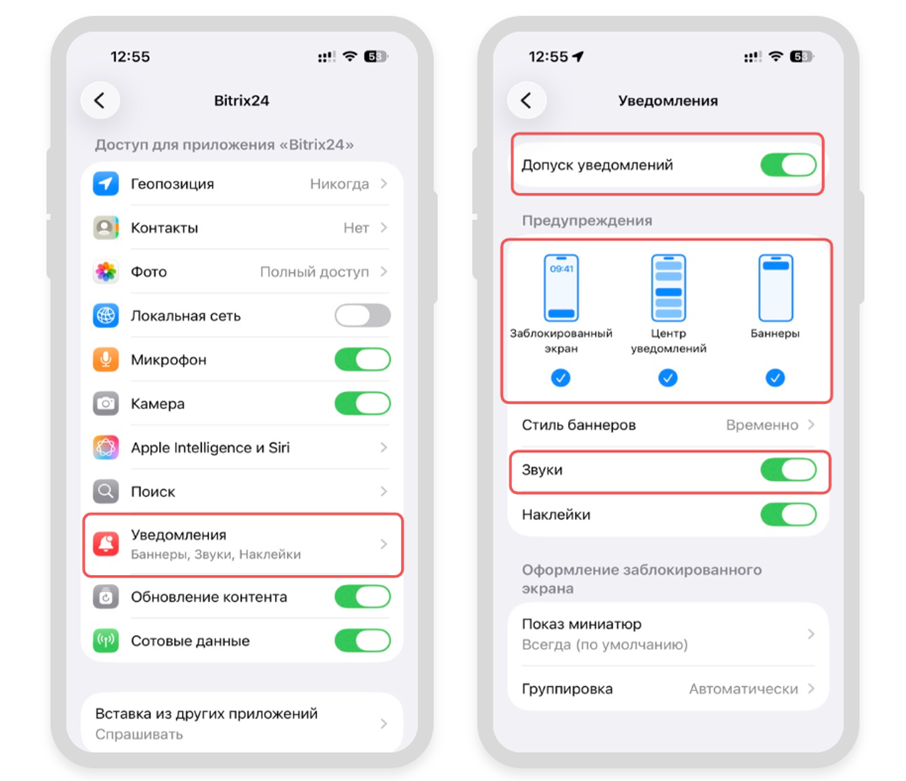 12:55

53

Bitrix24

Доступ для приложения «Bitrix24»

Геопозиция Никогда

Контакты Нет

Фото Полный доступ

Локальная сеть

Микрофон

Камера

Apple Intelligence и Siri

Поиск

Уведомления
Баннеры, Звуки, Наклейки

Обновление контента

Сотовые данные

Вставка из других приложений
Спрашивать

12:55

53

Уведомления

Допуск уведомлений

Предупреждения

09:41

Заблокированный экран

Центр уведомлений

Баннеры

Стиль баннеров Временно

Звуки

Наклейки

Оформление заблокированного экрана

Показ миниатюр
Всегда (по умолчанию)

Группировка Автоматически